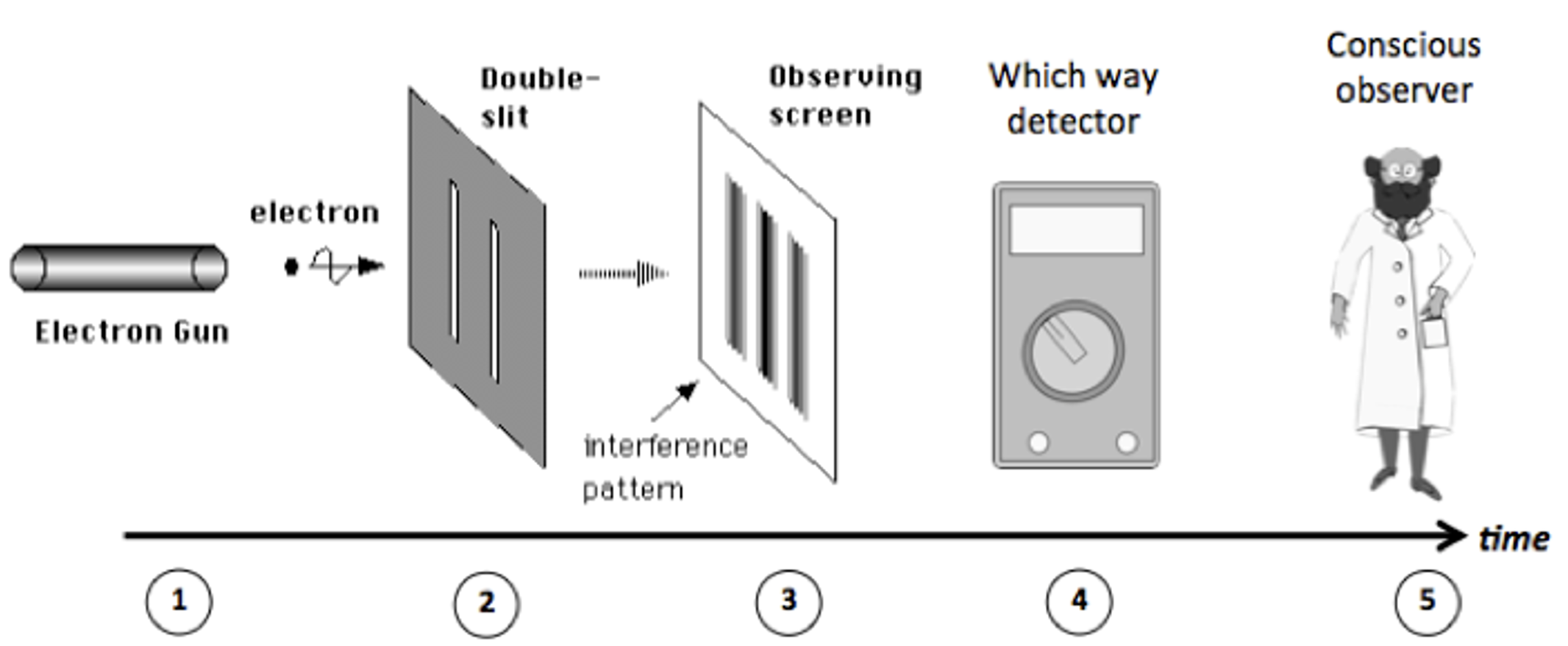 Electron Gun

electron

Double-slit

Observing screen

interference pattern

Which way detector

Conscious observer

time

1

2

3

4

5